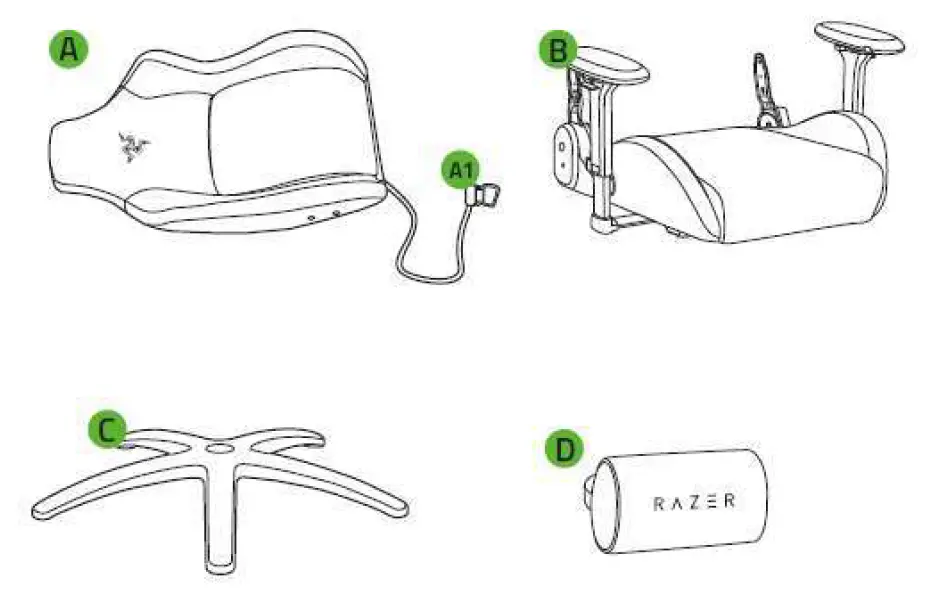 A

A1

B

C

D

RAZER