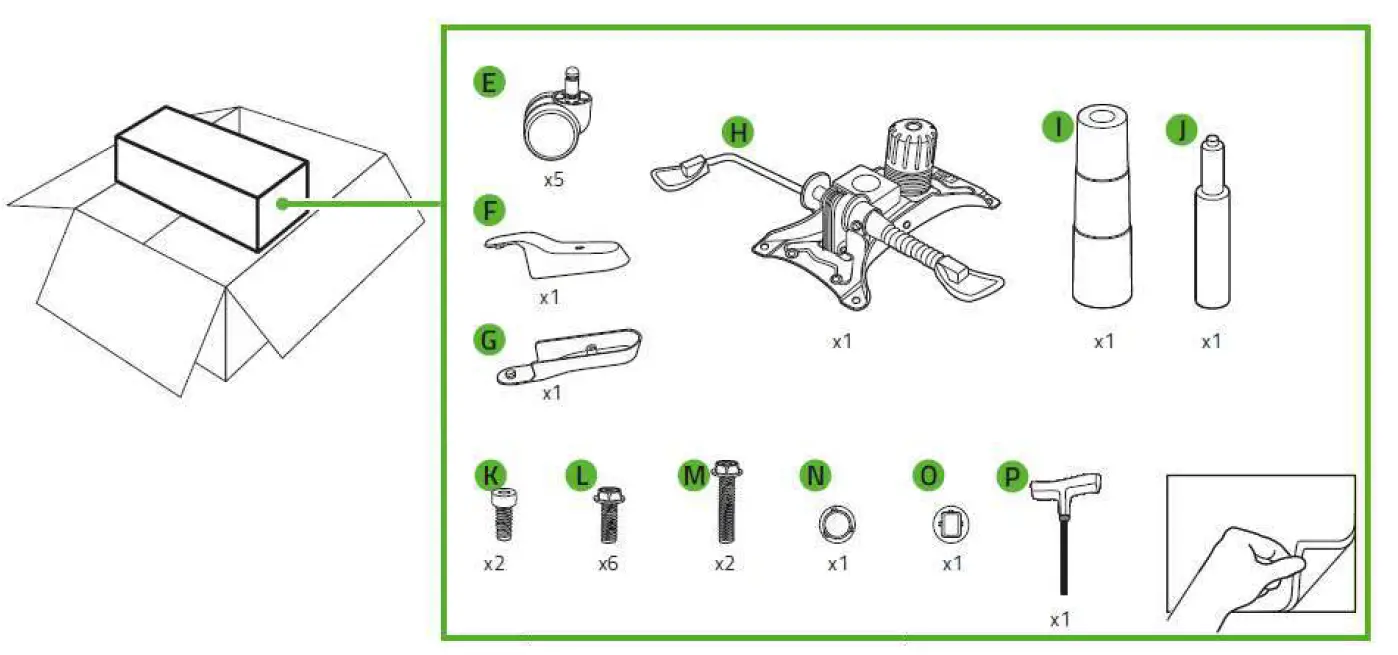 E
x5

F
x1

G
x1

H
x1

I
x1

J
x1

K
x2

L
x6

M
x2

N
x1

O
x1

P
x1