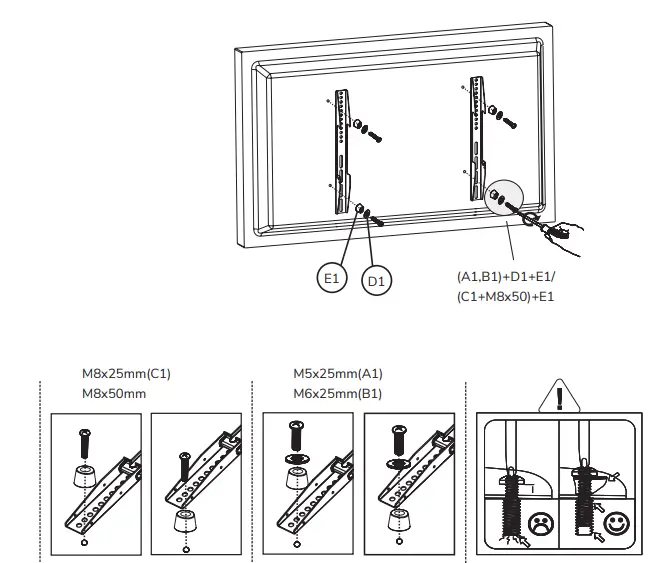 E1

D1

(A1,B1)+D1+E1/
(C1+M8x50)+E1

M8x25mm(C1)
M8x50mm

M5x25mm(A1)
M6x25mm(B1)

!