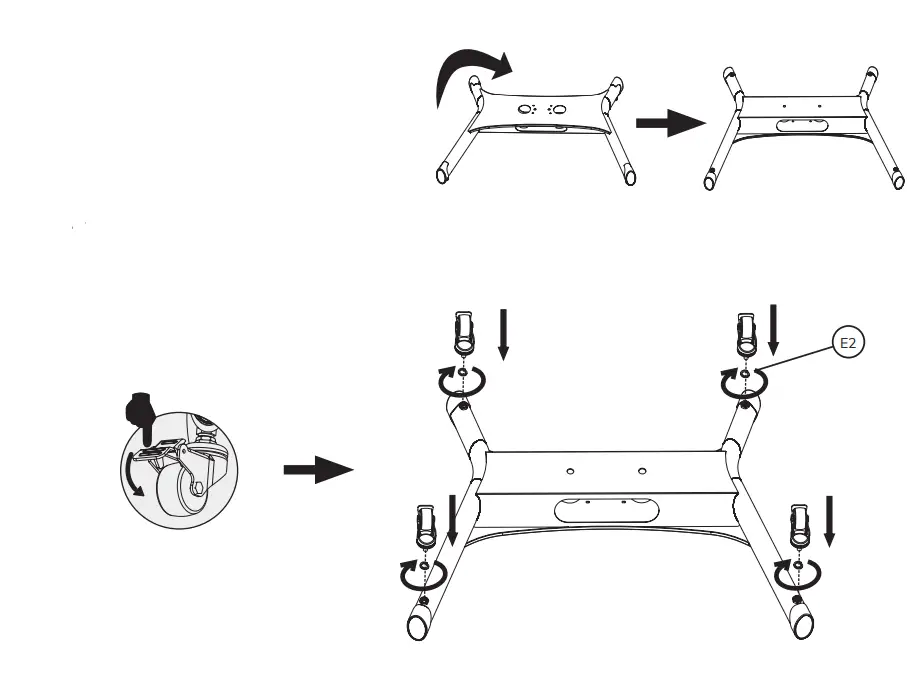 E2