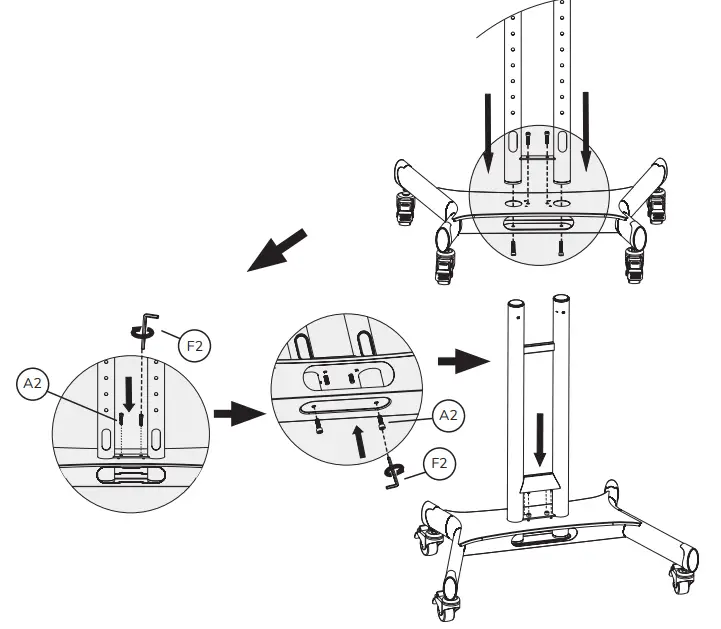 F2
A2
A2
F2