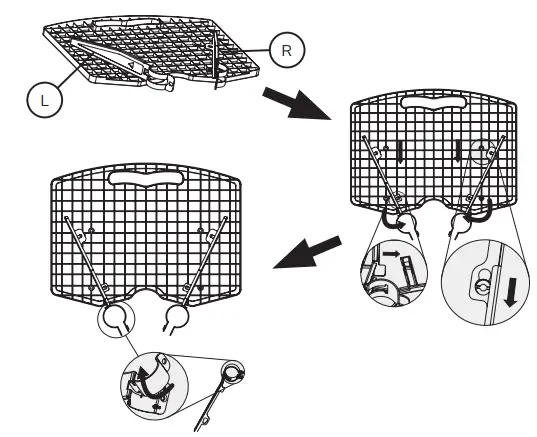 R

L