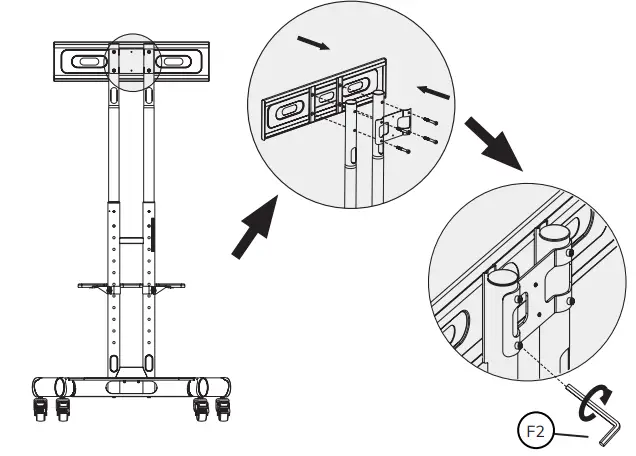 F2