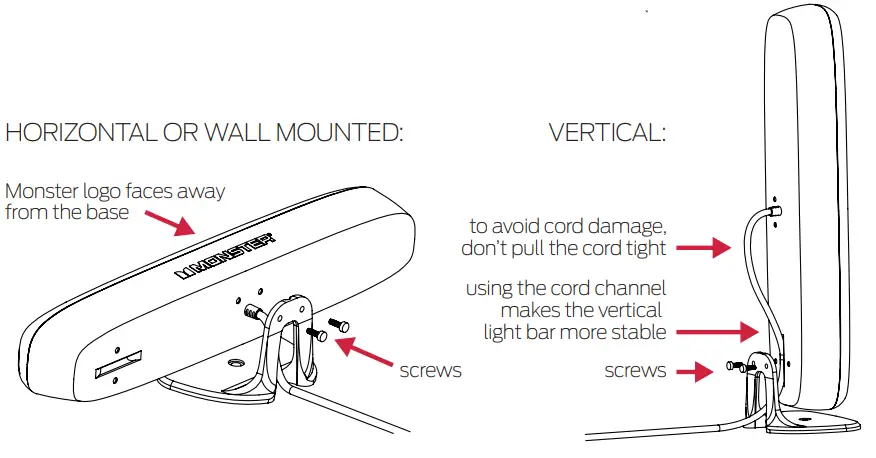 HORIZONTAL OR WALL MOUNTED:

Monster logo faces away from the base

MONSTER

screws

VERTICAL:

to avoid cord damage, don't pull the cord tight

using the cord channel makes the vertical light bar more stable

screws