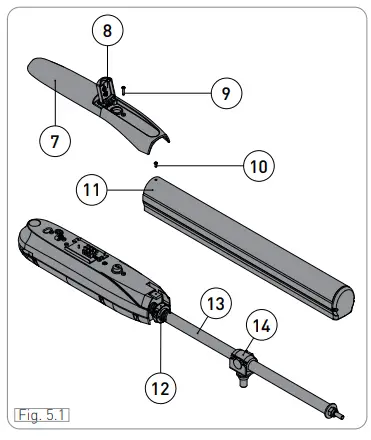 8
9
7
10
11
13
14
12
Fig. 5.1