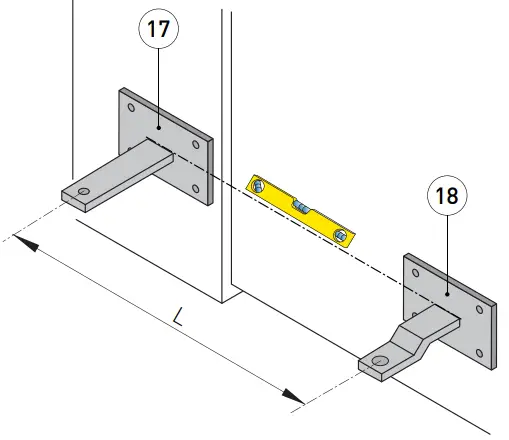 17

18

L