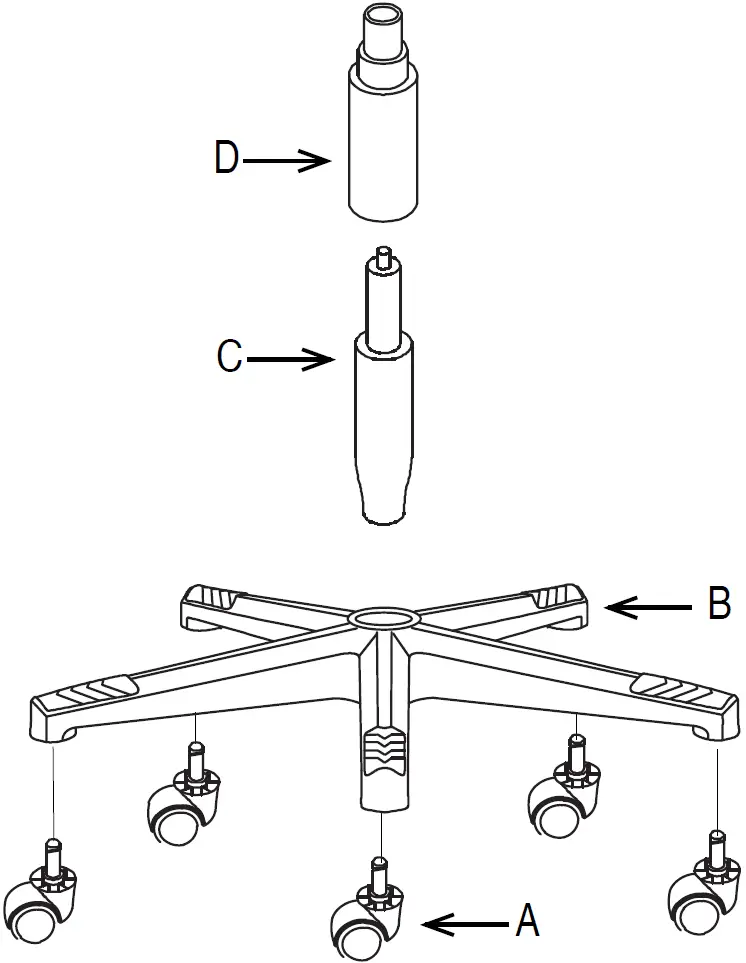 D

C

B

A