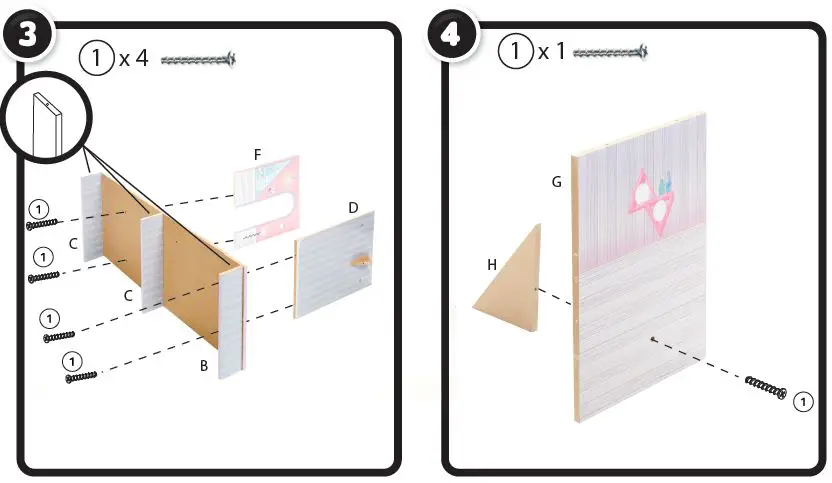 3

1 x 4

F

D

1

C

1

C

1

1

B

4

1 x 1

G

H

1