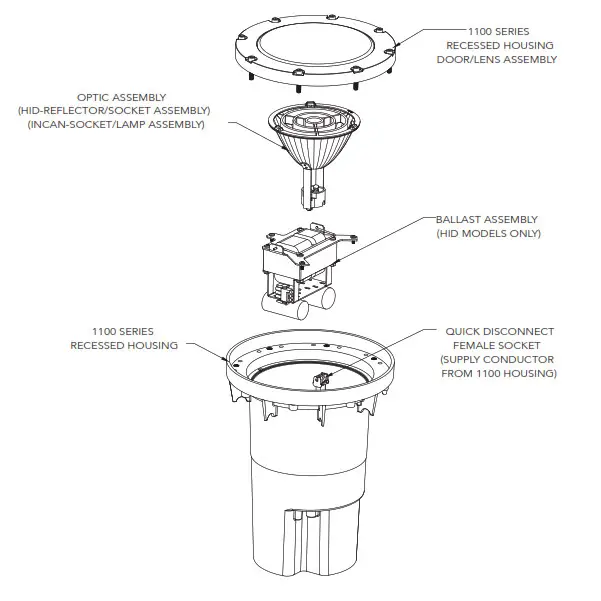 1100 SERIES
RECESSED HOUSING
DOOR/LENS ASSEMBLY

OPTIC ASSEMBLY
(HID-REFLECTOR/SOCKET ASSEMBLY)
(INCAN-SOCKET/LAMP ASSEMBLY)

BALLAST ASSEMBLY
(HID MODELS ONLY)

1100 SERIES
RECESSED HOUSING

QUICK DISCONNECT
FEMALE SOCKET
(SUPPLY CONDUCTOR
FROM 1100 HOUSING)