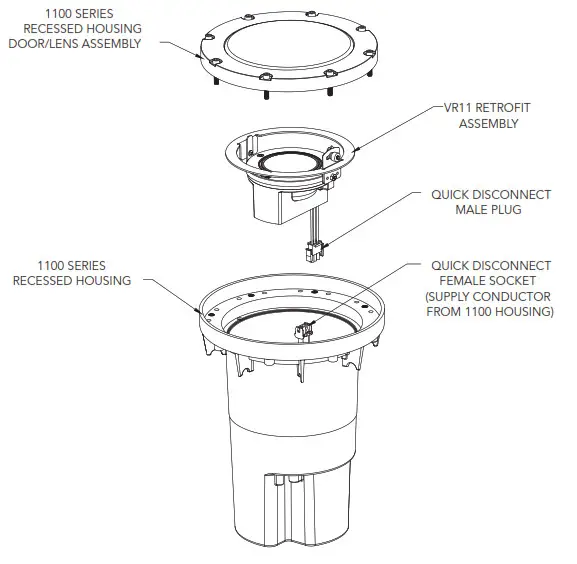 1100 SERIES
RECESSED HOUSING
DOOR/LENS ASSEMBLY

VR11 RETROFIT
ASSEMBLY

QUICK DISCONNECT
MALE PLUG

1100 SERIES
RECESSED HOUSING

QUICK DISCONNECT
FEMALE SOCKET
(SUPPLY CONDUCTOR
FROM 1100 HOUSING)