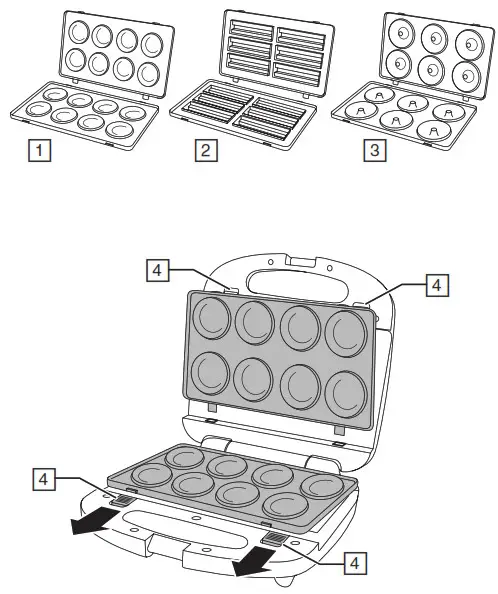 1
2
3
4
4
4
4