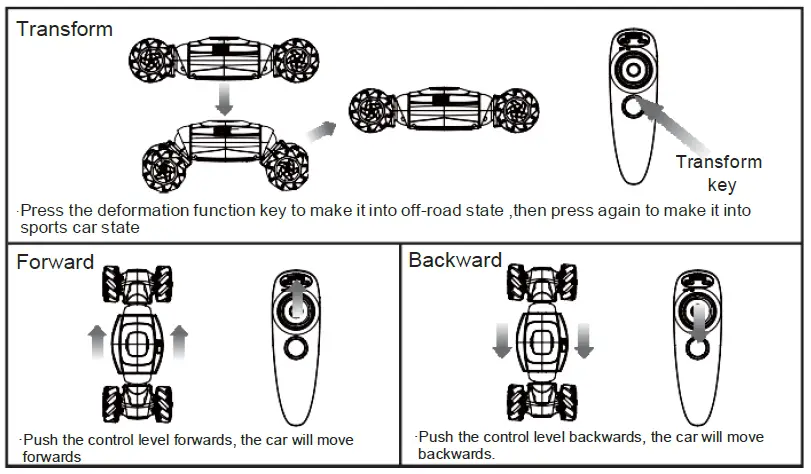 Transform

Transform key

·Press the deformation function key to make it into off-road state ,then press again to make it into sports car state

Forward

·Push the control level forwards, the car will move forwards

Backward

·Push the control level backwards, the car will move backwards.