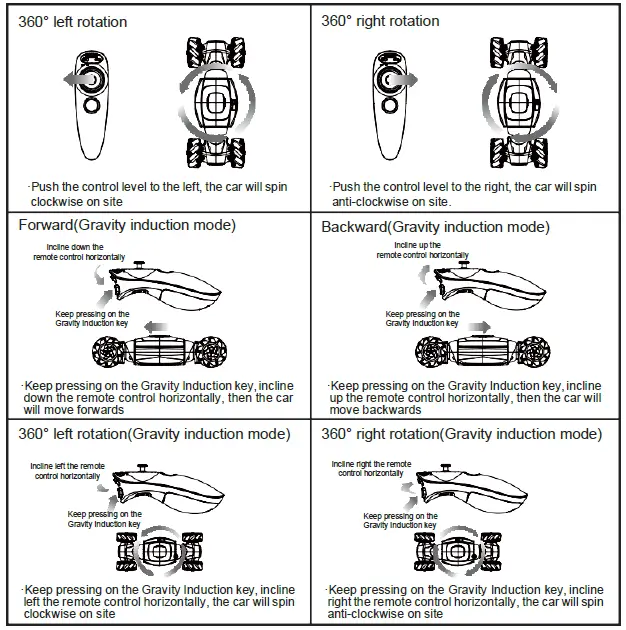 360° left rotation

·Push the control level to the left, the car will spin clockwise on site

360° right rotation

·Push the control level to the right, the car will spin anti-clockwise on site.

Forward(Gravity induction mode)

Incline down the remote control horizontally

Keep pressing on the Gravity Induction key

·Keep pressing on the Gravity Induction key, incline down the remote control horizontally, then the car will move forwards

Backward(Gravity induction mode)

Incline up the remote control horizontally

Keep pressing on the Gravity Induction key

·Keep pressing on the Gravity Induction key, incline up the remote control horizontally, then the car will move backwards

360° left rotation(Gravity induction mode)

Incline left the remote control horizontally

Keep pressing on the Gravity Induction key

·Keep pressing on the Gravity Induction key, incline left the remote control horizontally, the car will spin clockwise on site

360° right rotation(Gravity induction mode)

Incline right the remote control horizontally

Keep pressing on the Gravity Induction key

·Keep pressing on the Gravity Induction key, incline right the remote control horizontally, the car will spin anti-clockwise on site