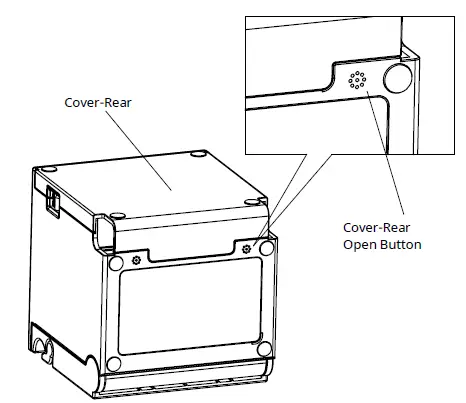 Cover-Rear

Cover-Rear
Open Button