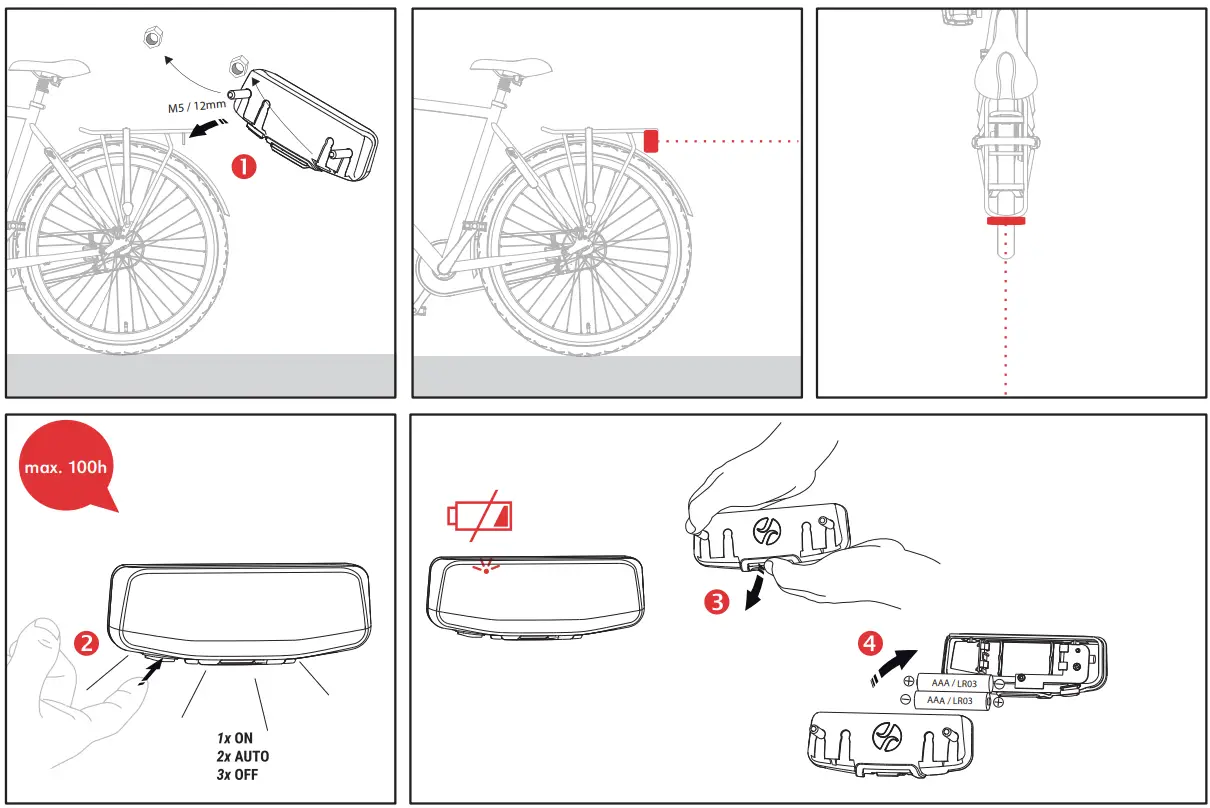 M5 / 12mm

1

max. 100h

2

1x ON
2x AUTO
3x OFF

3

4

AAA / LR03

AAA / LR03