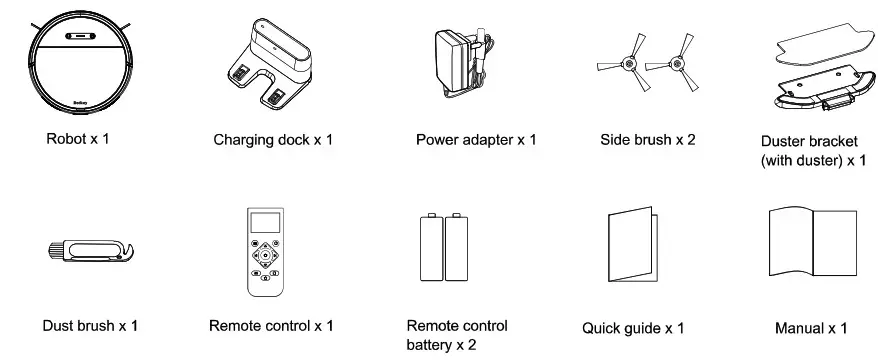 Robot x 1

Charging dock x 1

Power adapter x 1

Side brush x 2

Duster bracket (with duster) x 1

Dust brush x 1

Remote control x 1

Remote control battery x 2

Quick guide x 1

Manual x 1