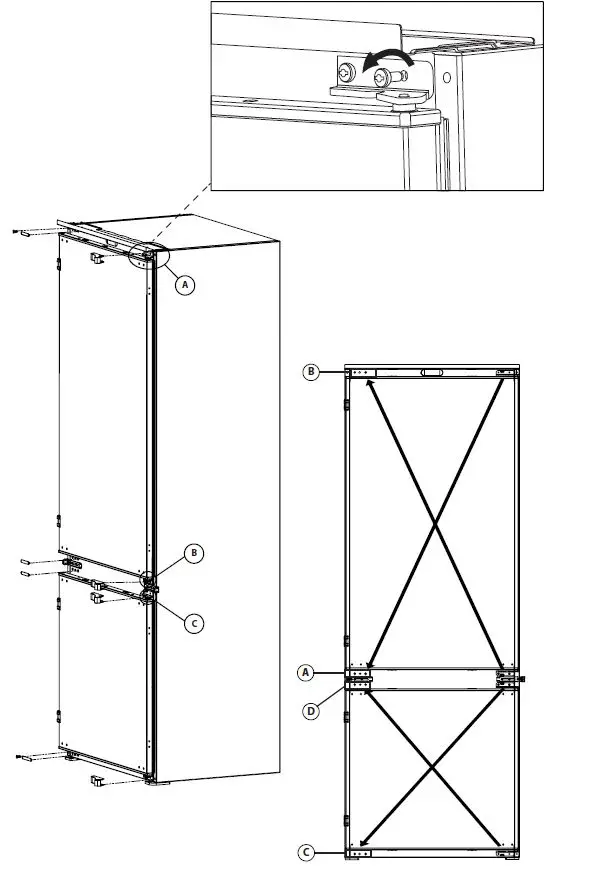 A
B
C
B
A
D
C