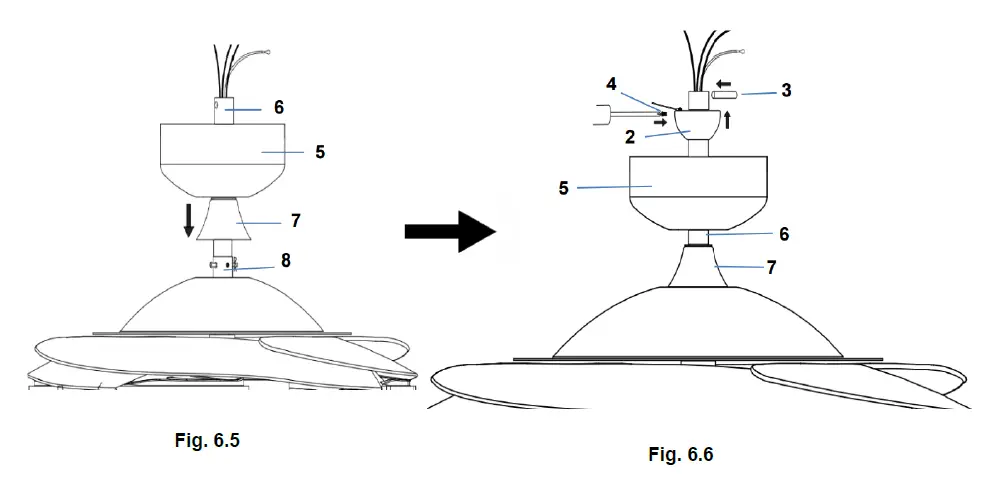 6
5
7
8
Fig. 6.5

4
3
2
5
6
7
Fig. 6.6