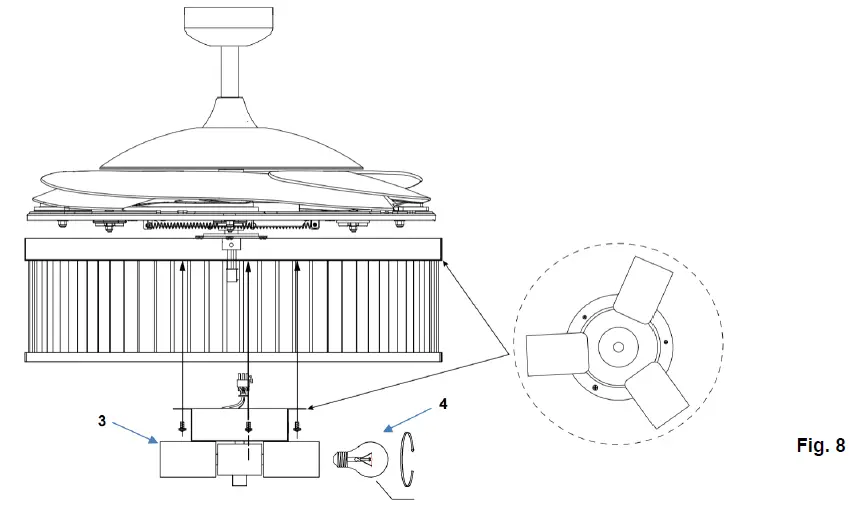 3
4
Fig. 8