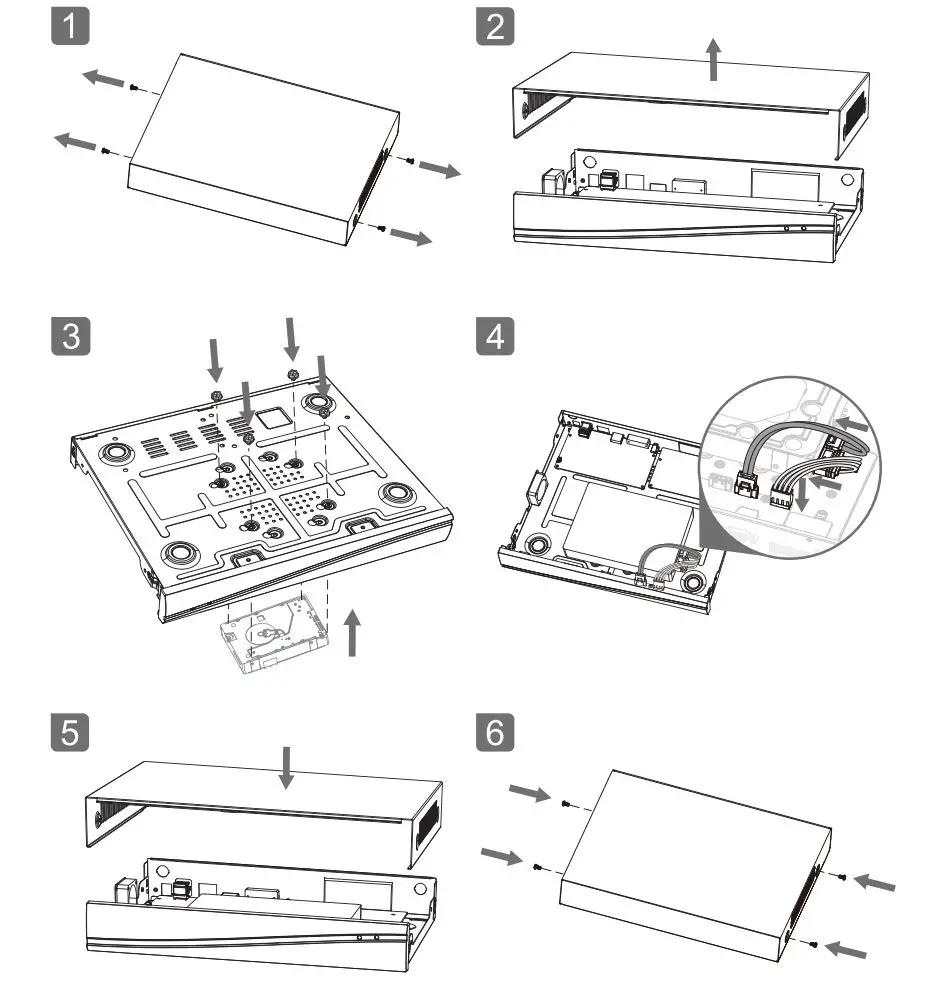 1

2

3

4

5

6