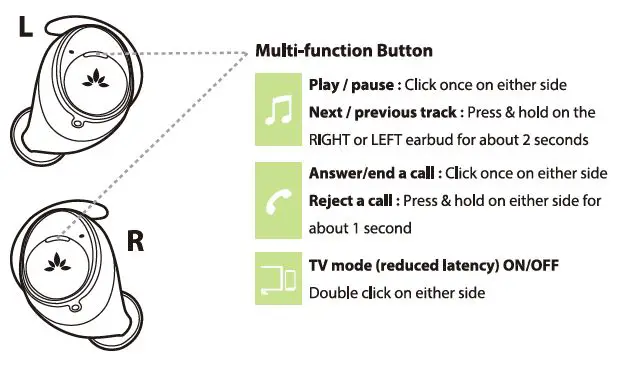 L

R

Multi-function Button

Play / pause : Click once on either side

Next / previous track : Press & hold on the RIGHT or LEFT earbud for about 2 seconds

Answer/end a call : Click once on either side

Reject a call : Press & hold on either side for about 1 second

TV mode (reduced latency) ON/OFF

Double click on either side