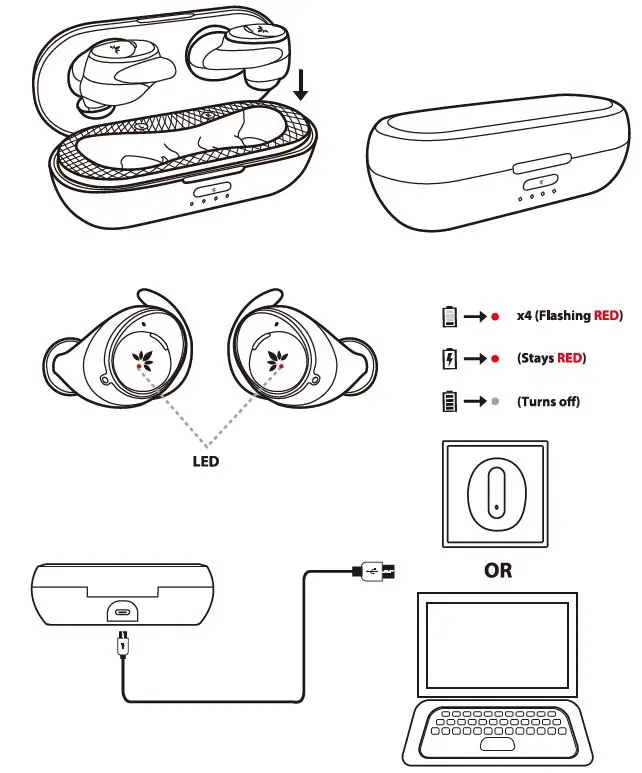 x4 (Flashing RED)

(Stays RED)

(Turns off)

LED

OR