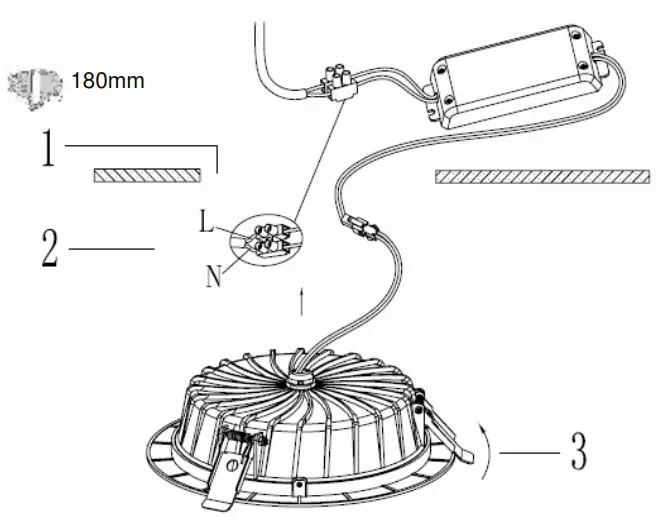 180mm

1

2

L

N

3