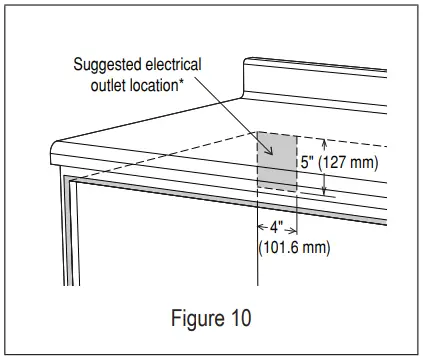 Suggested electrical outlet location*

5" (127 mm)

4"
(101.6 mm)

Figure 10