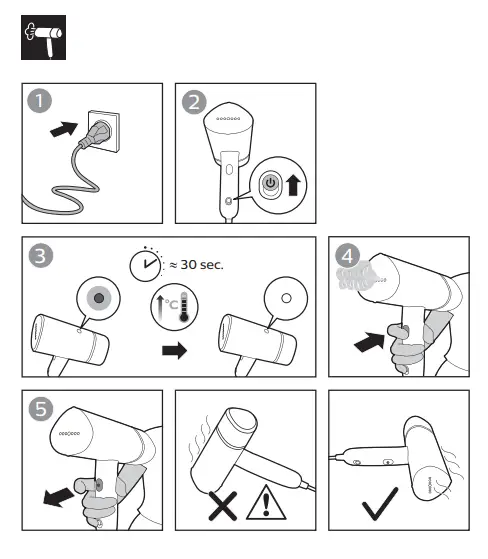 1

2

3

≈ 30 sec.

°C

4

5