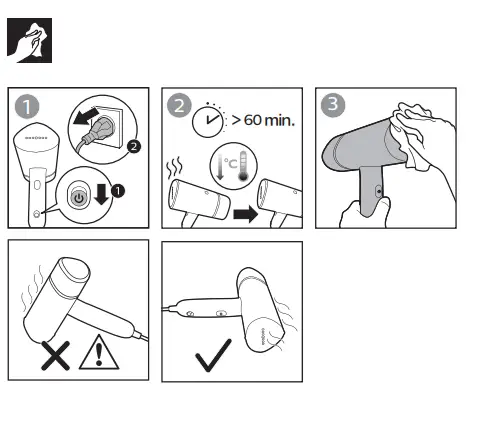 1

2

1

2

> 60 min.

°C

3