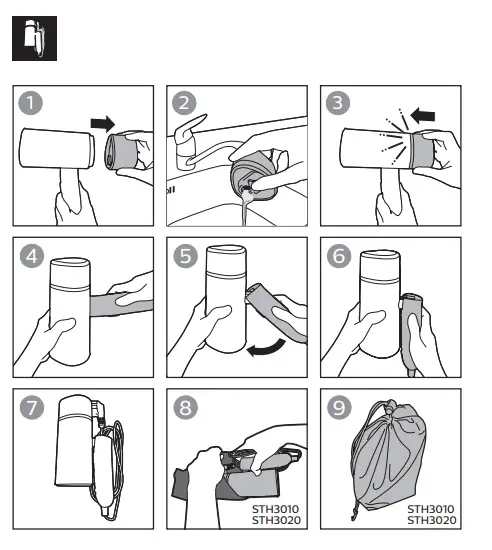 1

2

3

4

5

6

7

8

STH3010
STH3020

9

STH3010
STH3020