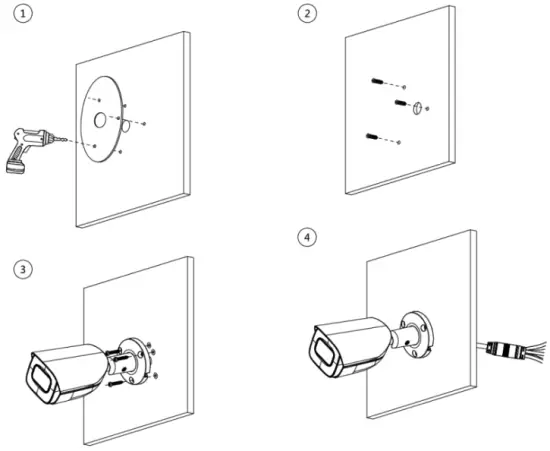 1

2

3

4