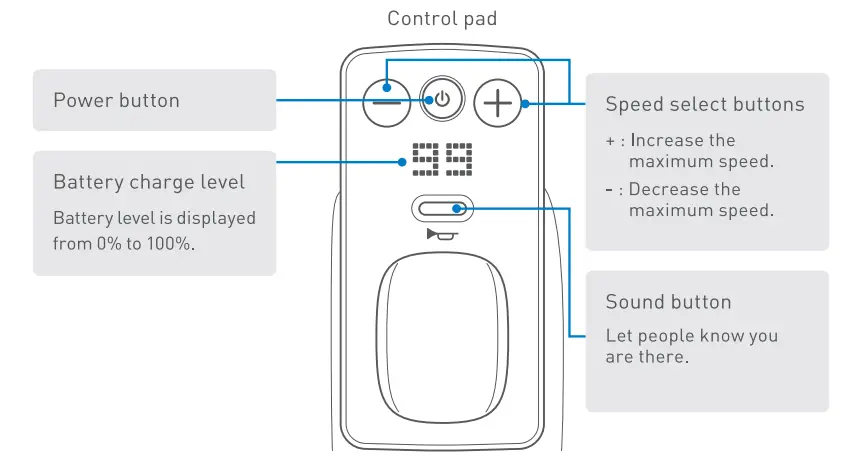 Control pad

Power button

Battery charge level

Battery level is displayed from 0% to 100%.

99

Speed select buttons

+ : Increase the maximum speed.

- : Decrease the maximum speed.

Sound button

Let people know you are there.