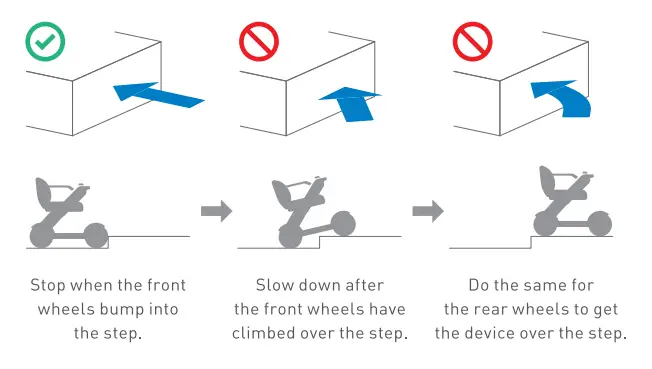 Stop when the front wheels bump into the step.

Slow down after the front wheels have climbed over the step.

Do the same for the rear wheels to get the device over the step.