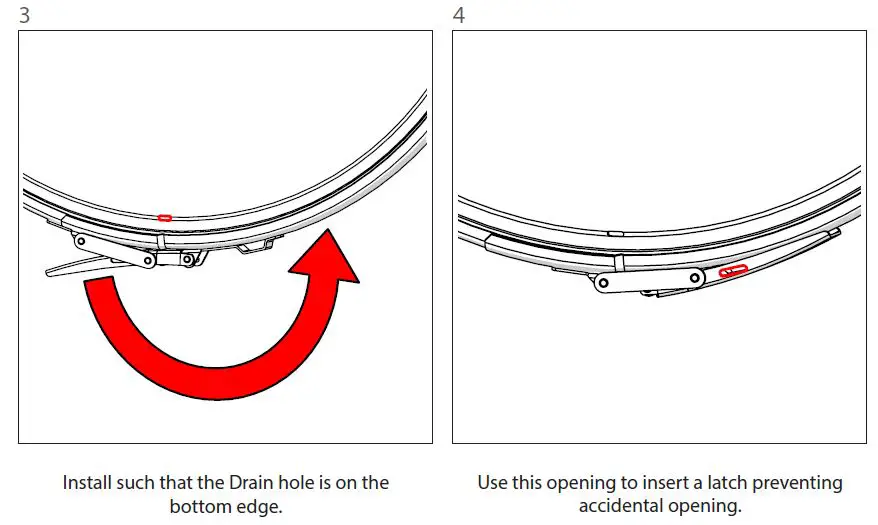 3

Install such that the Drain hole is on the bottom edge.

4

Use this opening to insert a latch preventing accidental opening.