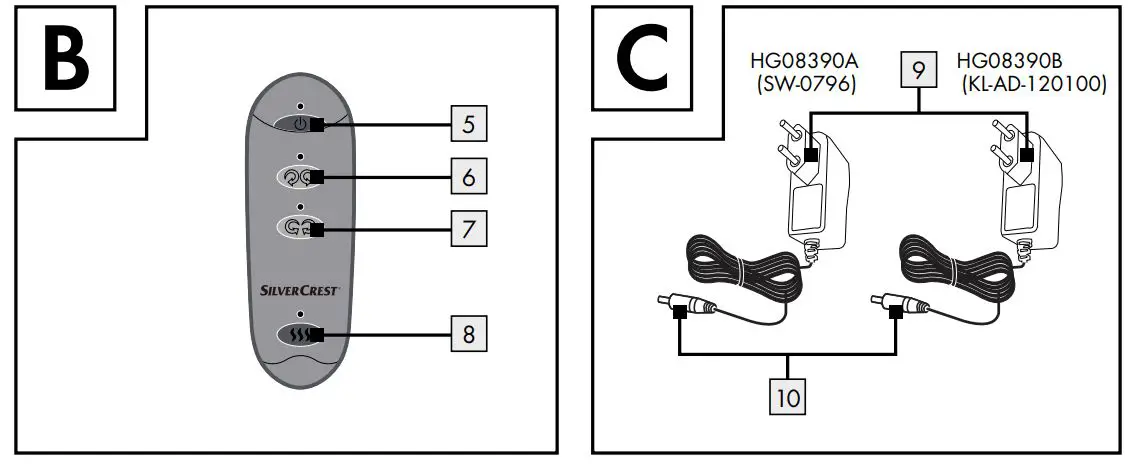 B

5

6

7

SILVERCREST

8

C

HG08390A
(SW-0796)

9

HG08390B
(KL-AD-120100)

10