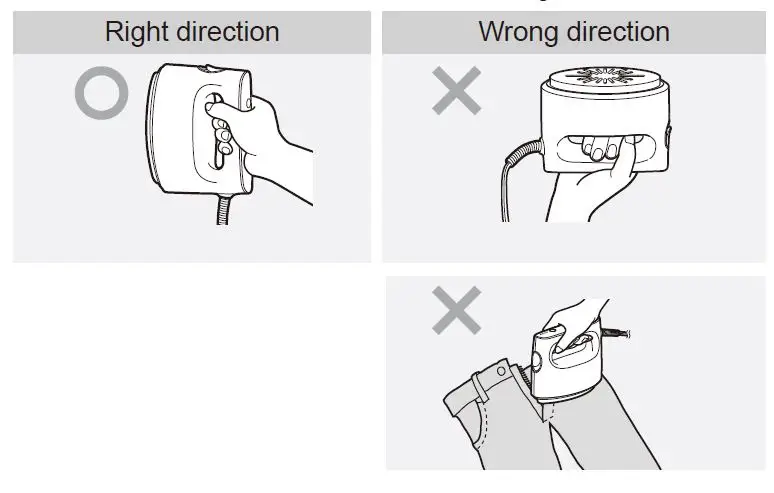 Right direction

Wrong direction