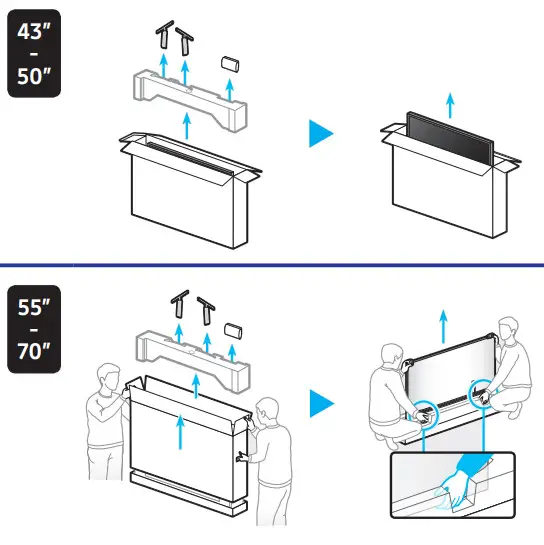 43"
-
50"

55"
-
70"