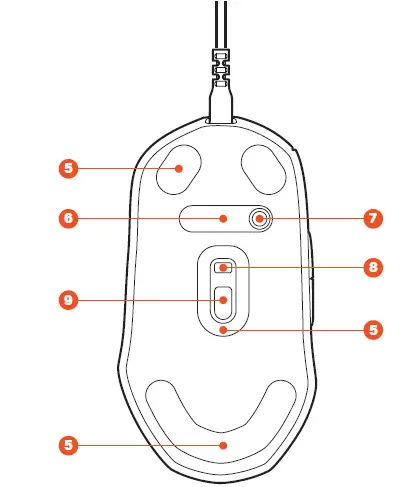 5
6
7
8
9
5
5