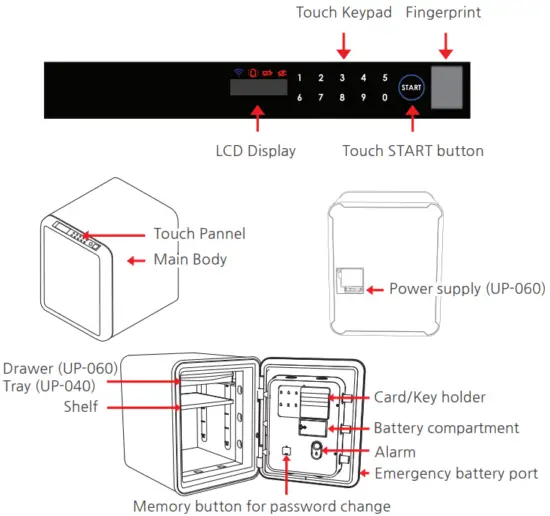 Touch Keypad

Fingerprint

1 2 3 4 5
6 7 8 9 0

START

LCD Display

Touch START button

Touch Pannel

Main Body

Power supply (UP-060)

Drawer (UP-060)
Tray (UP-040)

Shelf

Card/Key holder

Battery compartment

Alarm

Emergency battery port

Memory button for password change