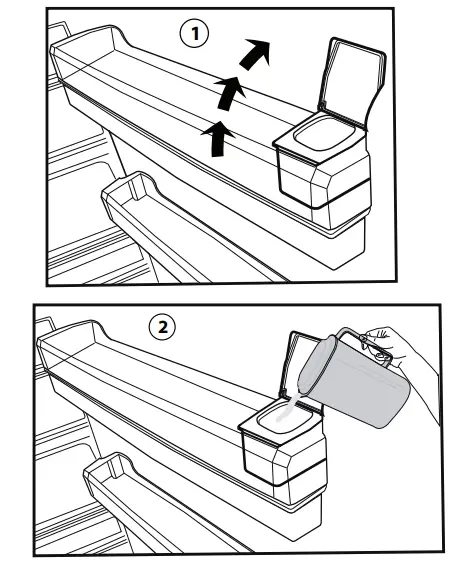 1

2