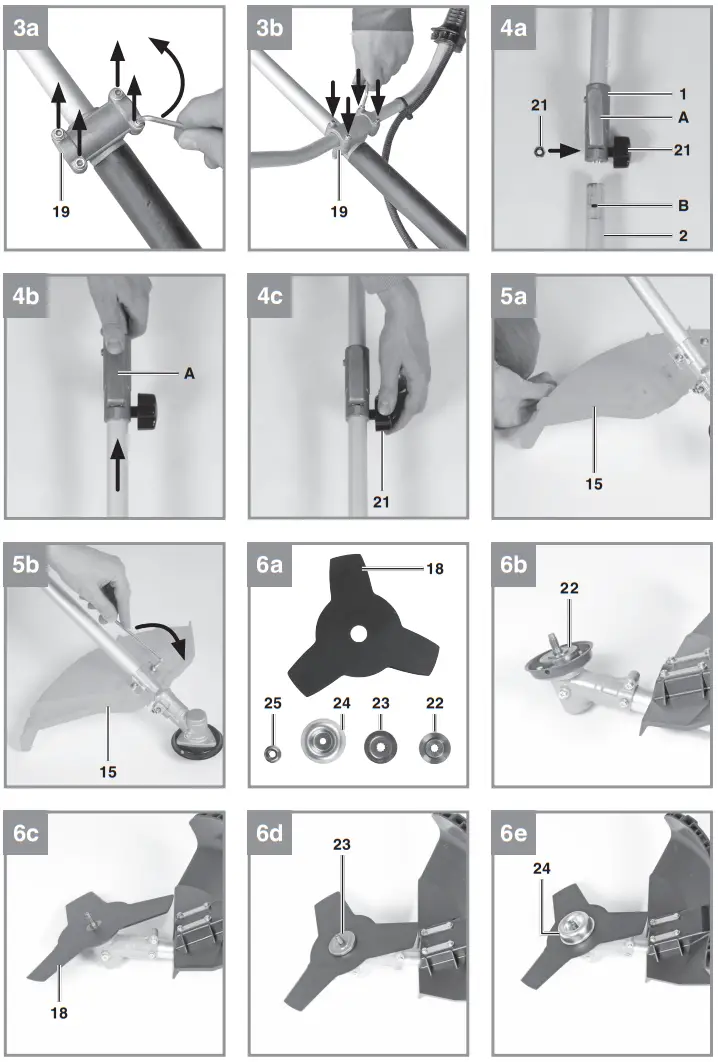 3a
19

3b
19

4a
21
1
A
21
B
2

4b
A

4c
21

5a
15

5b
15

6a
18
25
24
23
22

6b
22

6c
18

6d
23

6e
24