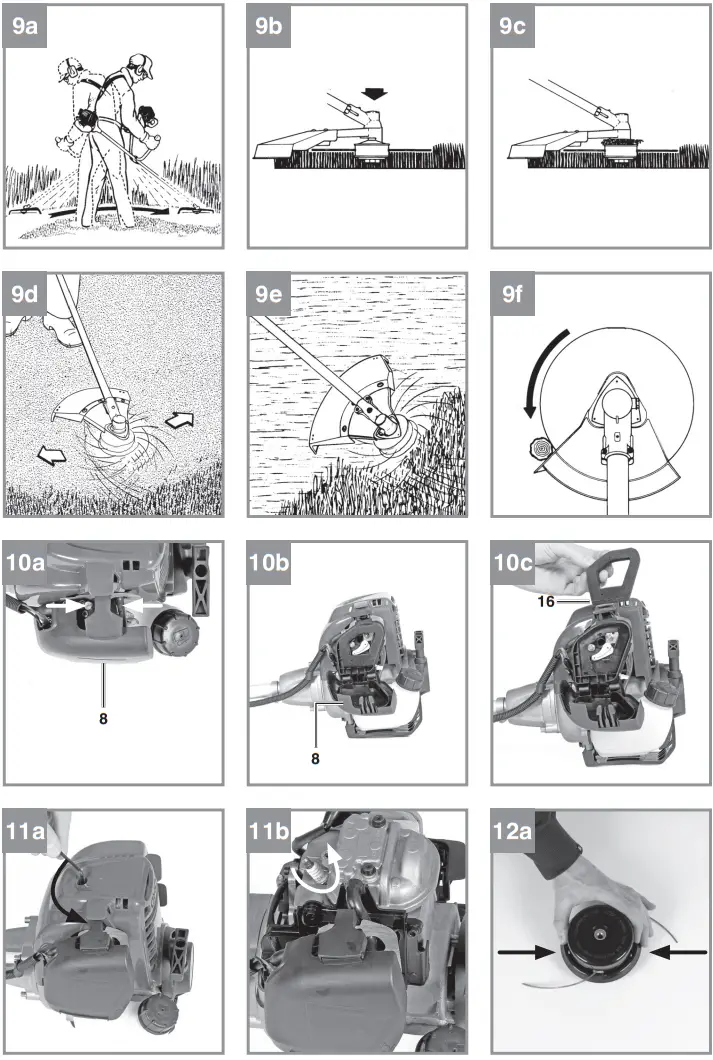 9a

9b

9c

9d

9e

9f

10a

8

10b

8

10c

16

11a

11b

12a