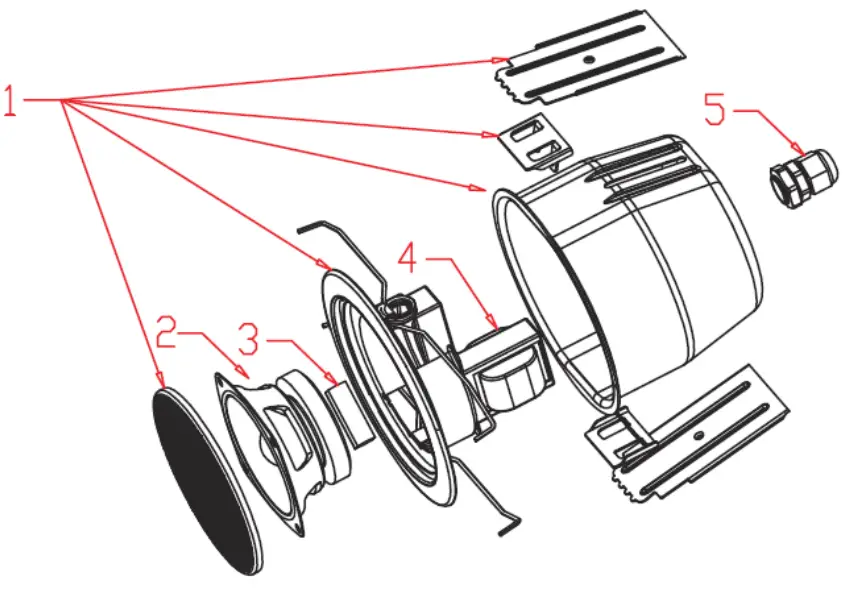 1
5
4
2
3