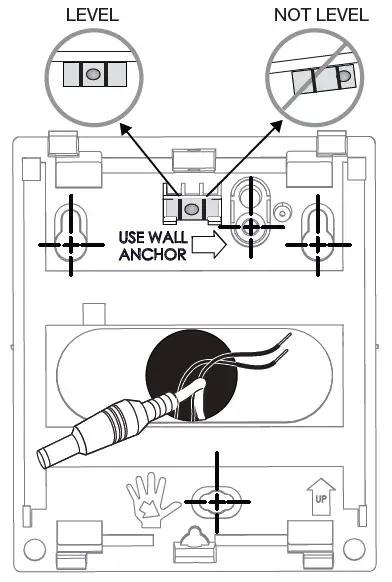 LEVEL

NOT LEVEL

USE WALL ANCHOR

UP