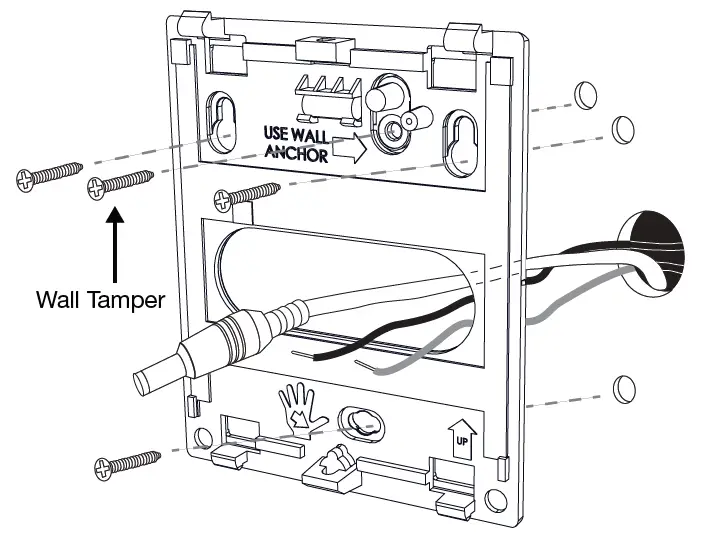 USE WALL ANCHOR

Wall Tamper

UP