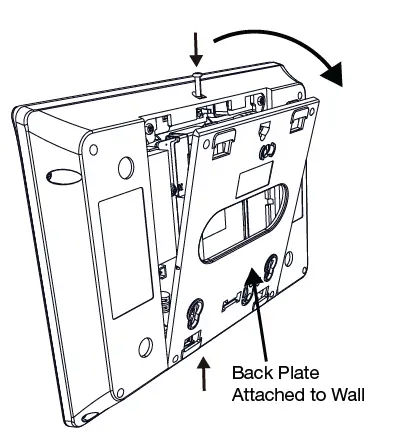 Back Plate
Attached to Wall