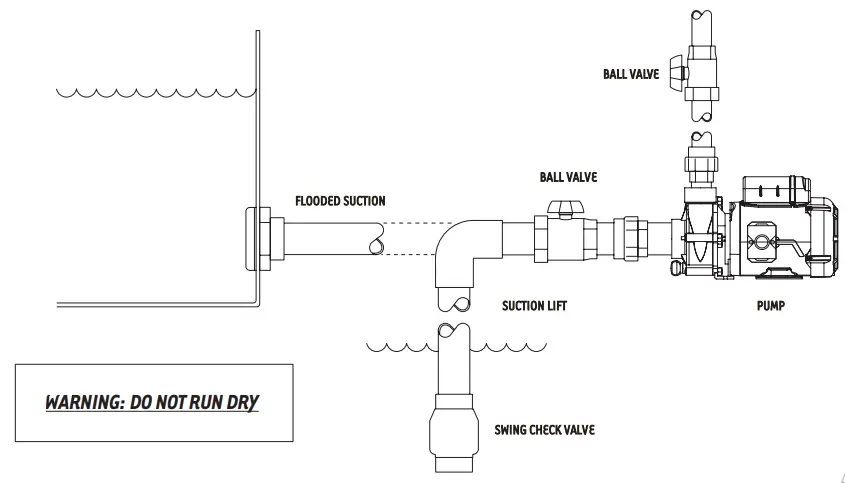 BALL VALVE

BALL VALVE

FLOODED SUCTION

SUCTION LIFT

PUMP

WARNING: DO NOT RUN DRY

SWING CHECK VALVE