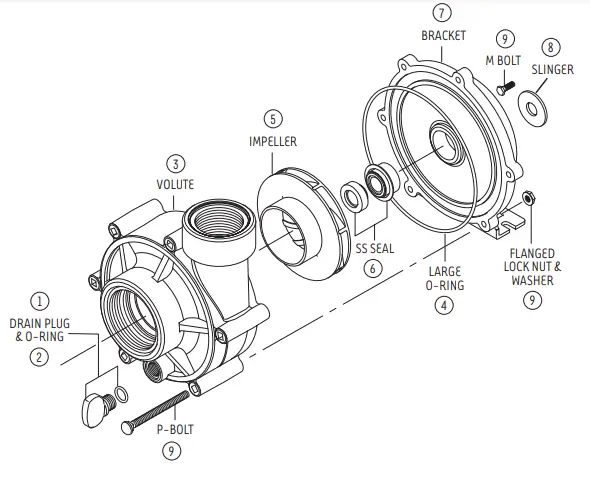 7
BRACKET

9
M BOLT

8
SLINGER

5
IMPELLER

3
VOLUTE

SS SEAL
6

LARGE
O-RING
4

FLANGED
LOCK NUT &
WASHER
9

1
DRAIN PLUG
& O-RING
2

P-BOLT
9