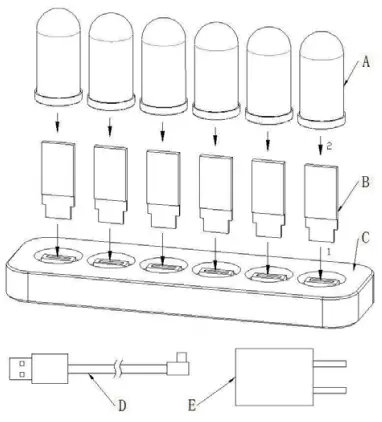 A
2
B
C
1
D
E